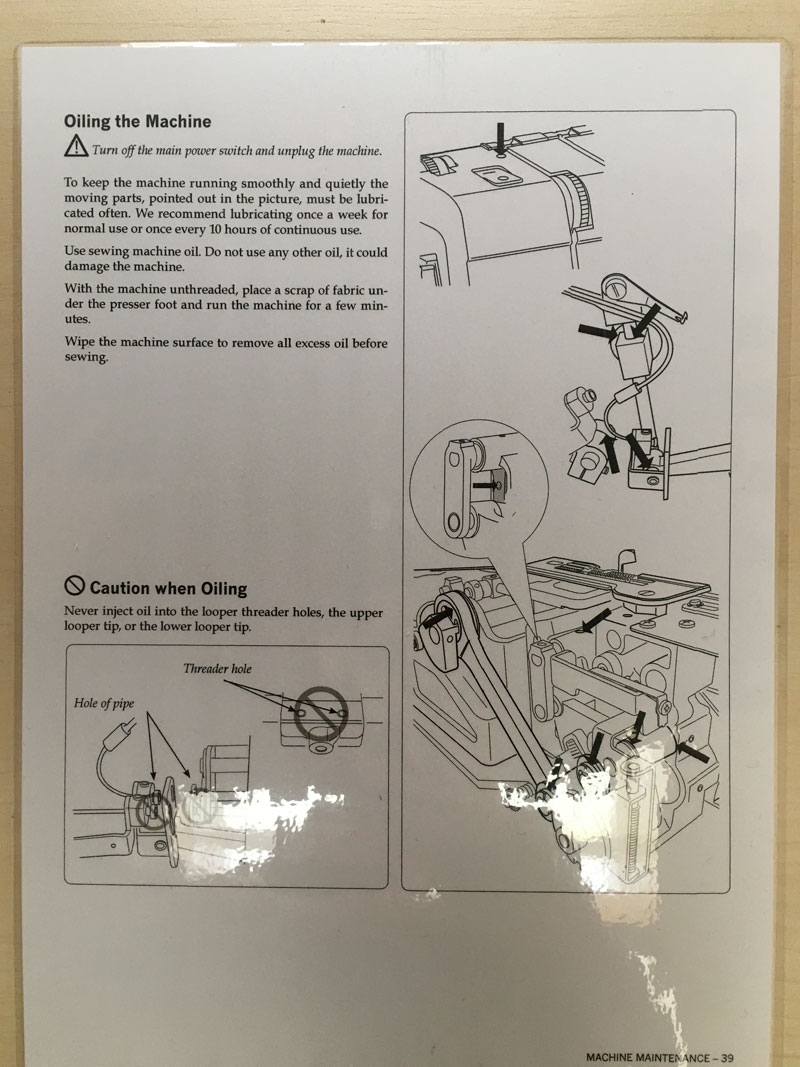 Oiling the Machine

Turn off the main power switch and unplug the machine.

To keep the machine running smoothly and quietly the moving parts, pointed out in the picture, must be lubricated often. We recommend lubricating once a week for normal use or once every 10 hours of continuous use.

Use sewing machine oil. Do not use any other oil, it could damage the machine.

With the machine unthreaded, place a scrap of fabric under the presser foot and run the machine for a few minutes.

Wipe the machine surface to remove all excess oil before sewing.

Caution when Oiling

Never inject oil into the looper threader holes, the upper looper tip, or the lower looper tip.

Threader hole

Hole of pipe

MACHINE MAINTENANCE – 39